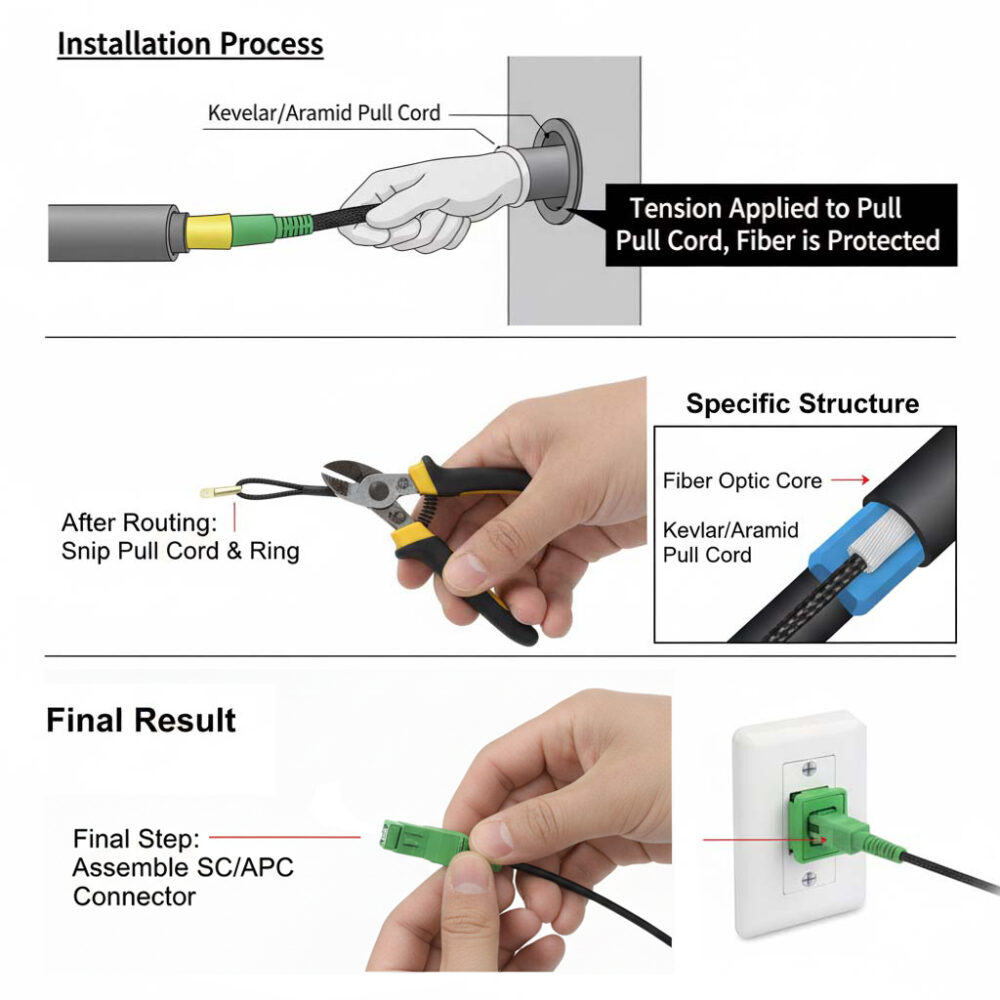 Installation Process

Kevelar/Aramid Pull Cord

Tension Applied to Pull Pull Cord, Fiber is Protected

After Routing: Snip Pull Cord & Ring

Specific Structure

Fiber Optic Core

Kevlar/Aramid Pull Cord

Final Result

Final Step: Assemble SC/APC Connector