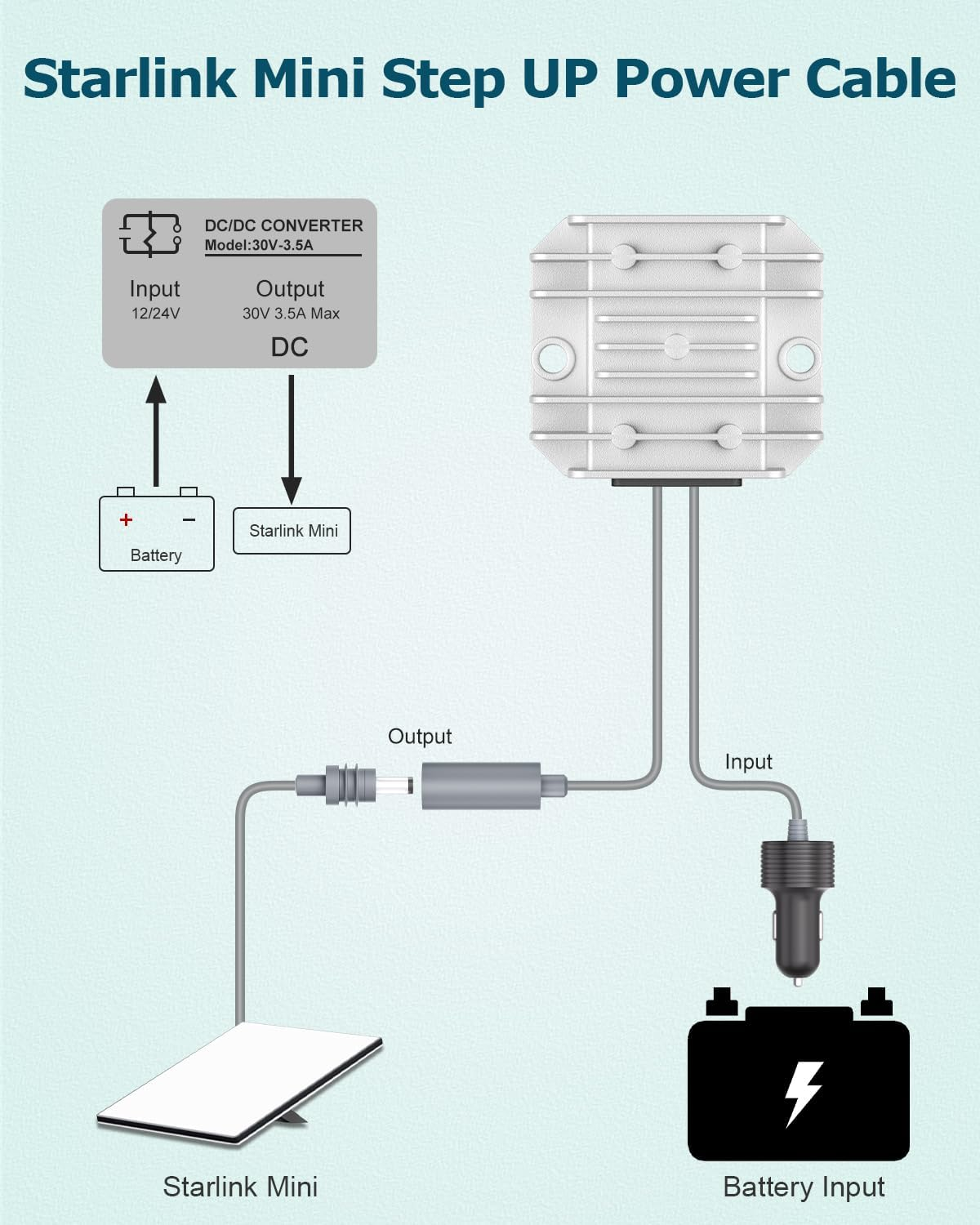 Starlink Mini Step UP Power Cable

DC/DC CONVERTER
Model:30V-3.5A

Input
12/24V

Output
30V 3.5A Max

DC

+ −
Battery

Starlink Mini

Output

Input

Starlink Mini

Battery Input