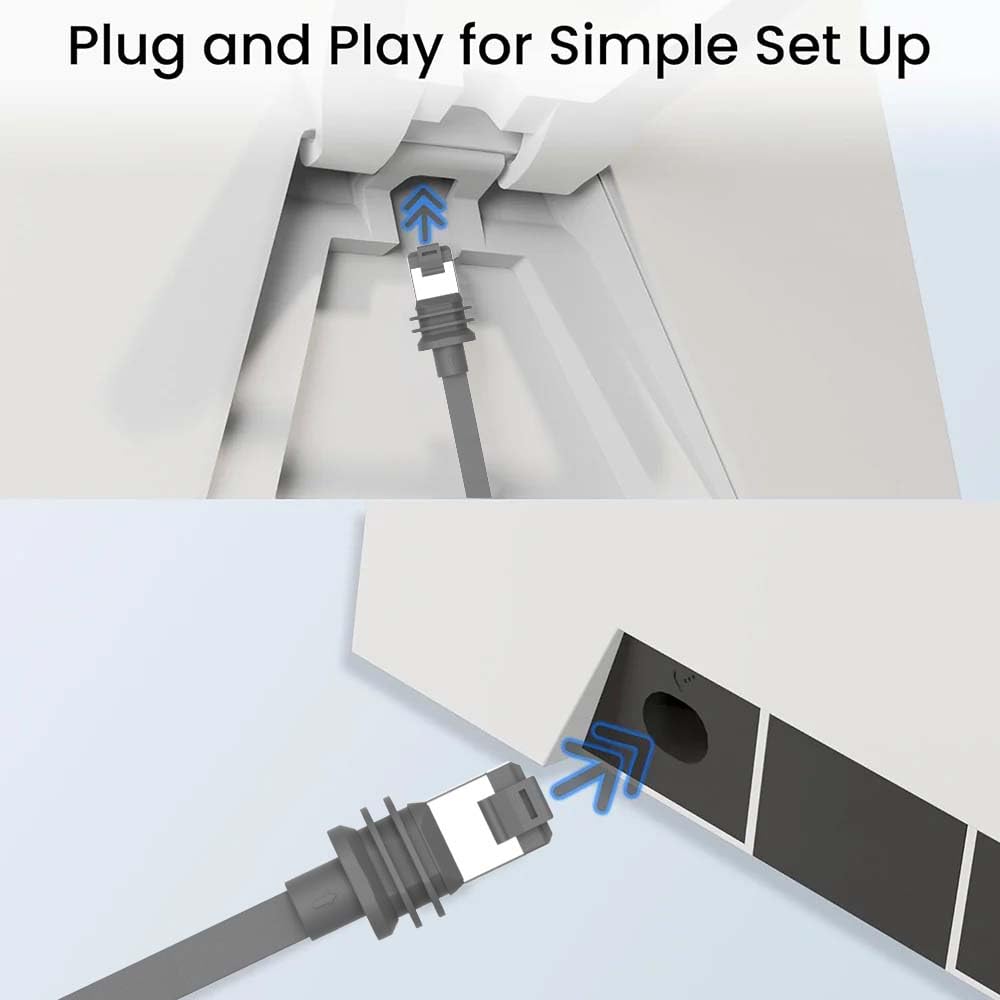 Plug and Play for Simple Set Up