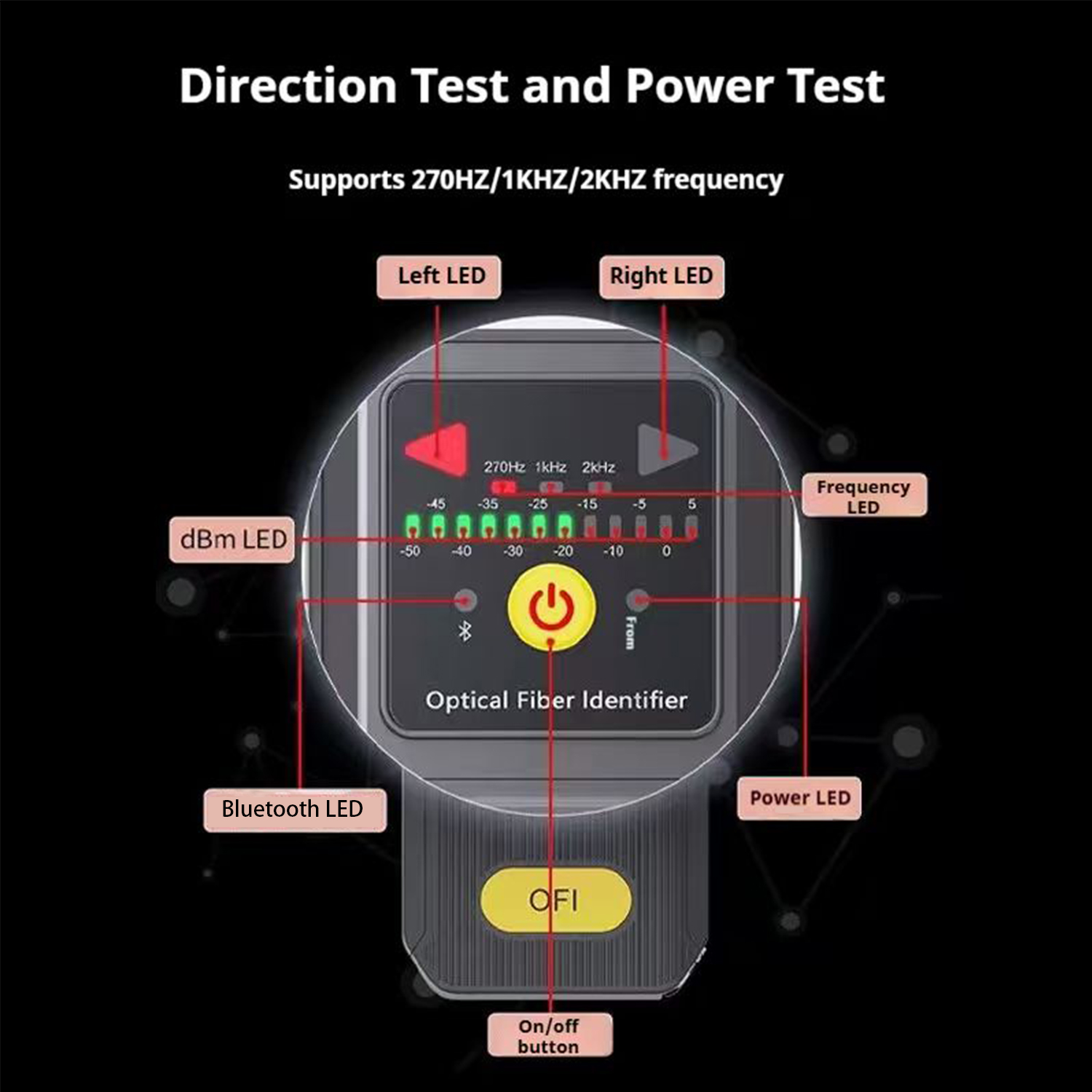 Direction Test and Power Test

Supports 270HZ/1KHZ/2KHZ frequency

Left LED

Right LED

270Hz 1kHz 2kHz

Frequency LED

-45 -35 -25 -15 -5 5

dBm LED

-50 -40 -30 -20 -10 0

From

Optical Fiber Identifier

Bluetooth LED

Power LED

OFI

On/off button